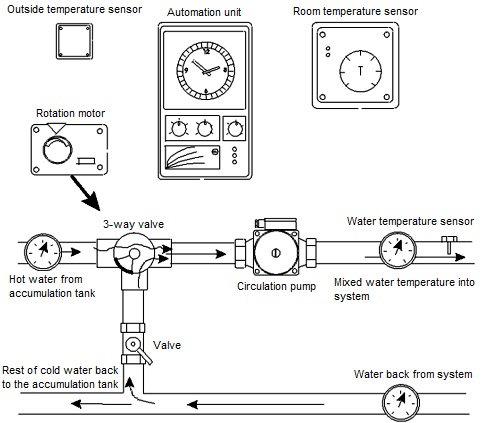 Outside temperature sensor

Automation unit

Room temperature sensor

12

9

3

6

T

Rotation motor

3-way valve

Water temperature sensor

Hot water from accumulation tank

Circulation pump

Mixed water temperature into system

Valve

Rest of cold water back to the accumulation tank

Water back from system